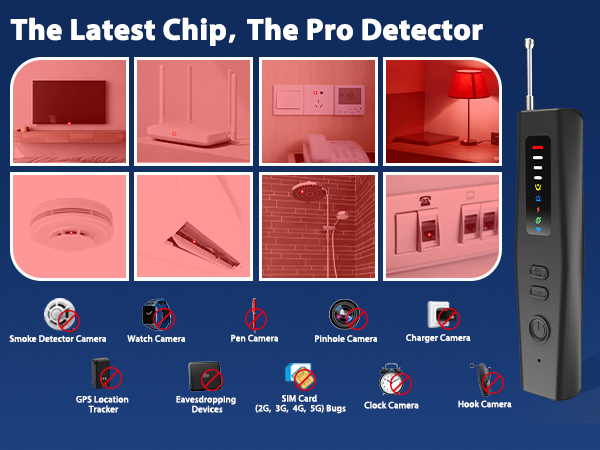 The Latest Chip, The Pro Detector

Smoke Detector Camera
Watch Camera
Pen Camera
Pinhole Camera
Charger Camera

GPS Location Tracker
Eavesdropping Devices
SIM Card (2G, 3G, 4G, 5G) Bugs
Clock Camera
Hook Camera