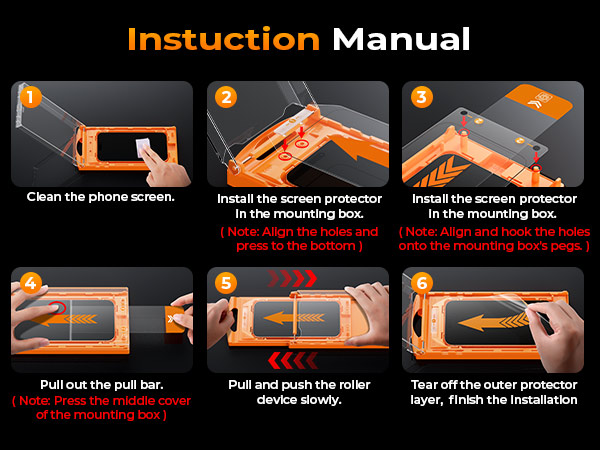 Instuction Manual

1

Clean the phone screen.

2

Install the screen protector in the mounting box.

( Note: Align the holes and press to the bottom )

3

Install the screen protector in the mounting box.

( Note: Align and hook the holes onto the mounting box's pegs. )

4

Pull out the pull bar.

( Note: Press the middle cover of the mounting box )

5

Pull and push the roller device slowly.

6

Tear off the outer protector layer, finish the installation