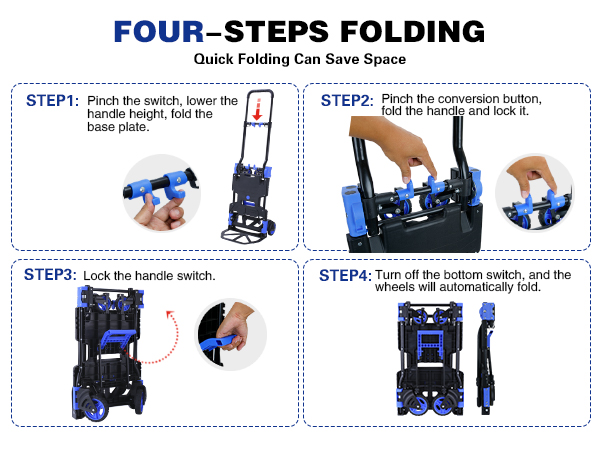 FOUR-STEPS FOLDING

Quick Folding Can Save Space

STEP1: Pinch the switch, lower the handle height, fold the base plate.

STEP2: Pinch the conversion button, fold the handle and lock it.

STEP3: Lock the handle switch.

STEP4: Turn off the bottom switch, and the wheels will automatically fold.