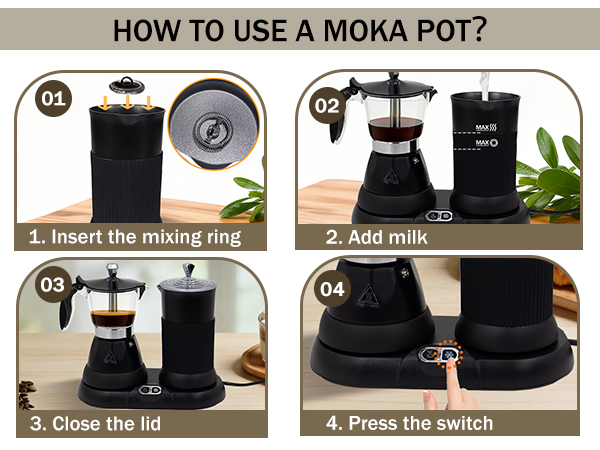 HOW TO USE A MOKA POT?

01

1. Insert the mixing ring

02

MAX

MAX

2. Add milk

03

3. Close the lid

04

4. Press the switch