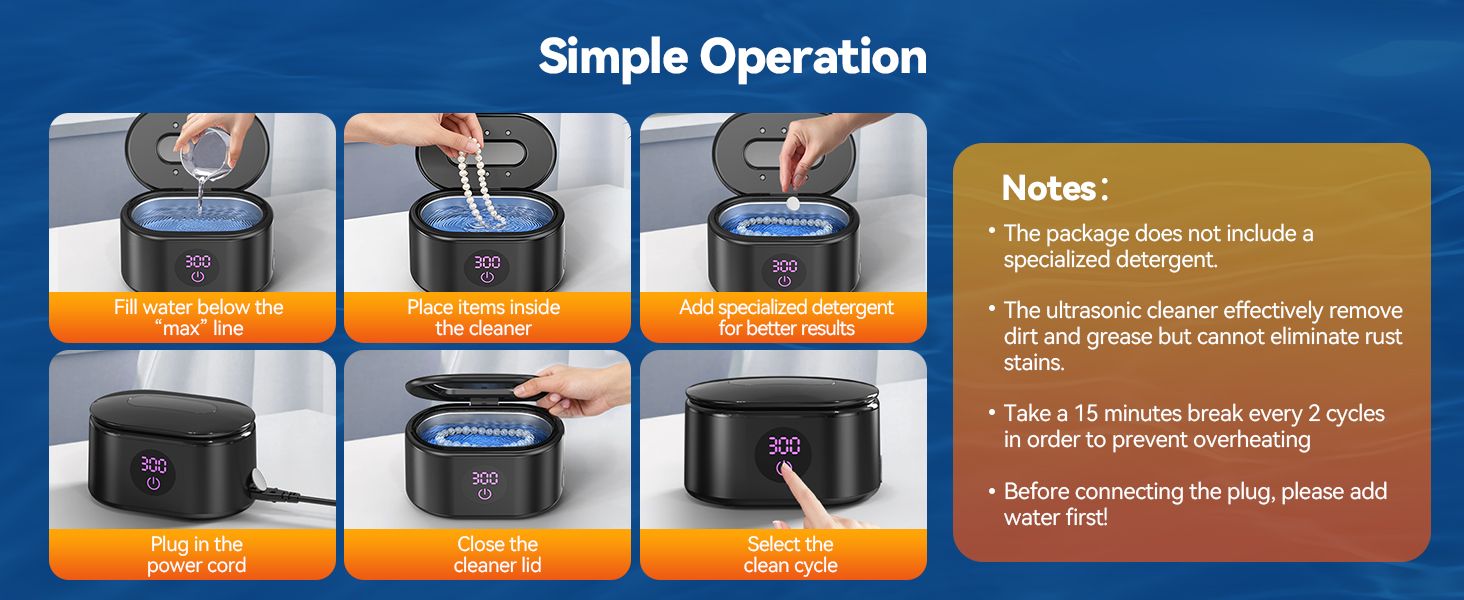 Simple Operation

300

Fill water below the “max” line

300

Place items inside the cleaner

300

Add specialized detergent for better results

300

Plug in the power cord

300

Close the cleaner lid

300

Select the clean cycle

Notes:

• The package does not include a specialized detergent.

• The ultrasonic cleaner effectively remove dirt and grease but cannot eliminate rust stains.

• Take a 15 minutes break every 2 cycles in order to prevent overheating

• Before connecting the plug, please add water first!