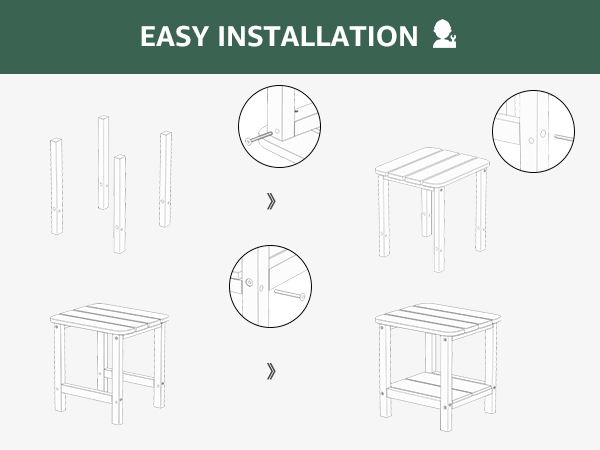 EASY INSTALLATION