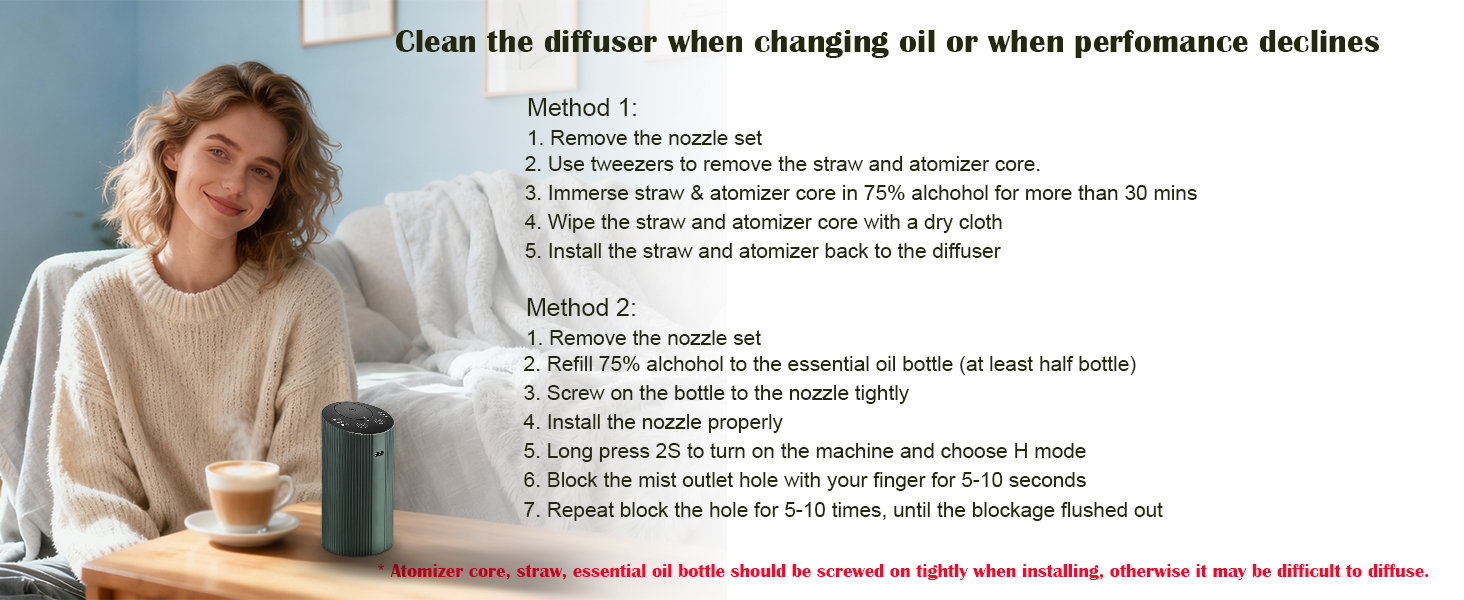 Clean the diffuser when changing oil or when perfomance declines

Method 1:
1. Remove the nozzle set
2. Use tweezers to remove the straw and atomizer core.
3. Immerse straw & atomizer core in 75% alchohol for more than 30 mins
4. Wipe the straw and atomizer core with a dry cloth
5. Install the straw and atomizer back to the diffuser

Method 2:
1. Remove the nozzle set
2. Refill 75% alchohol to the essential oil bottle (at least half bottle)
3. Screw on the bottle to the nozzle tightly
4. Install the nozzle properly
5. Long press 2S to turn on the machine and choose H mode
6. Block the mist outlet hole with your finger for 5-10 seconds
7. Repeat block the hole for 5-10 times, until the blockage flushed out

* Atomizer core, straw, essential oil bottle should be screwed on tightly when installing, otherwise it may be difficult to diffuse.