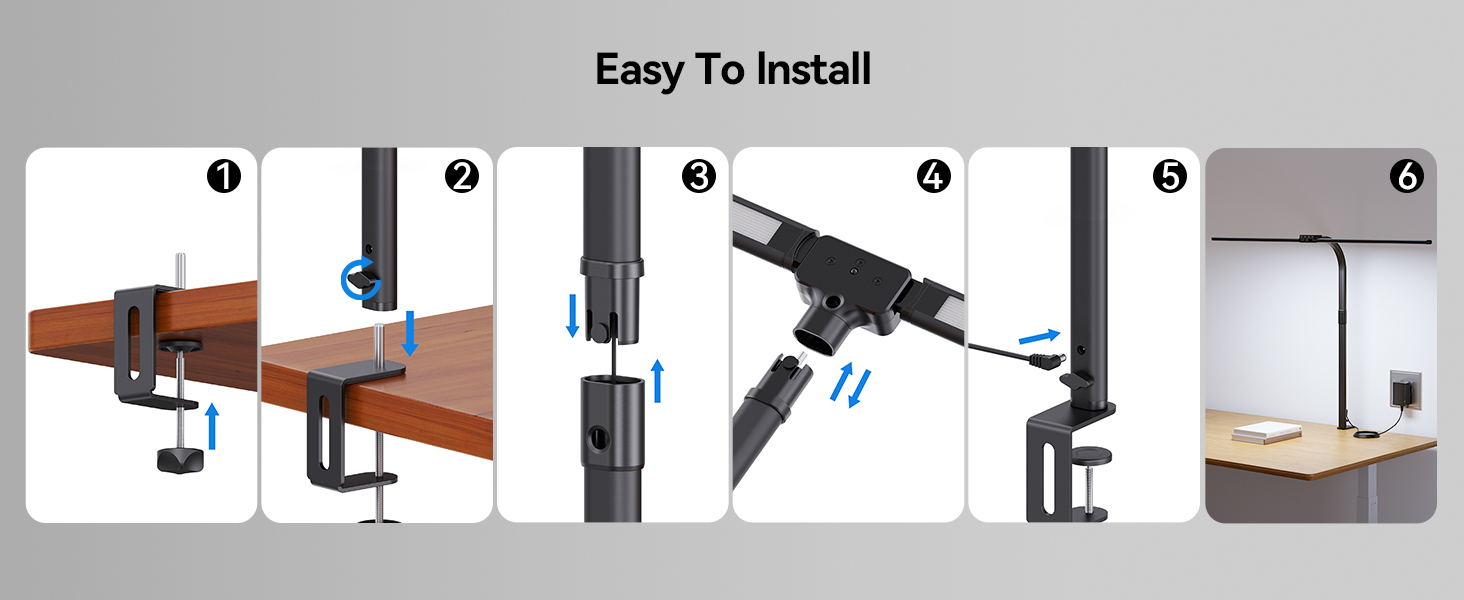 Easy To Install

1

2

3

4

5

6