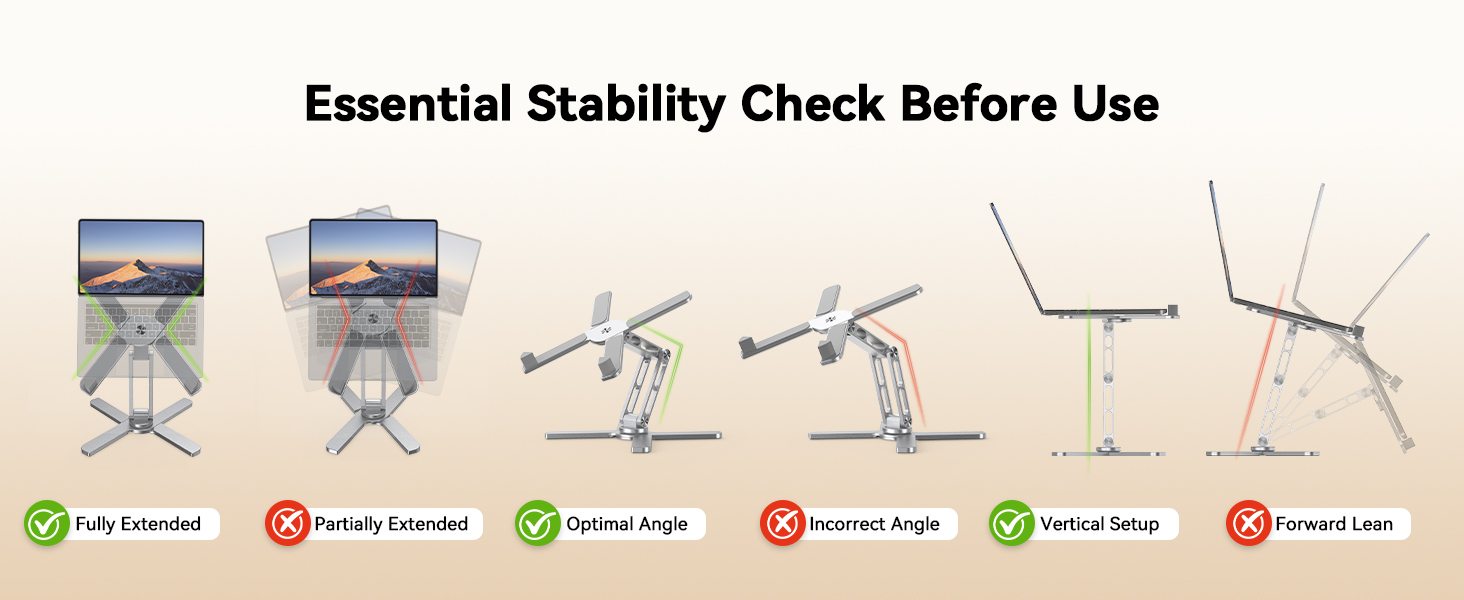 Essential Stability Check Before Use

Fully Extended

Partially Extended

Optimal Angle

Incorrect Angle

Vertical Setup

Forward Lean