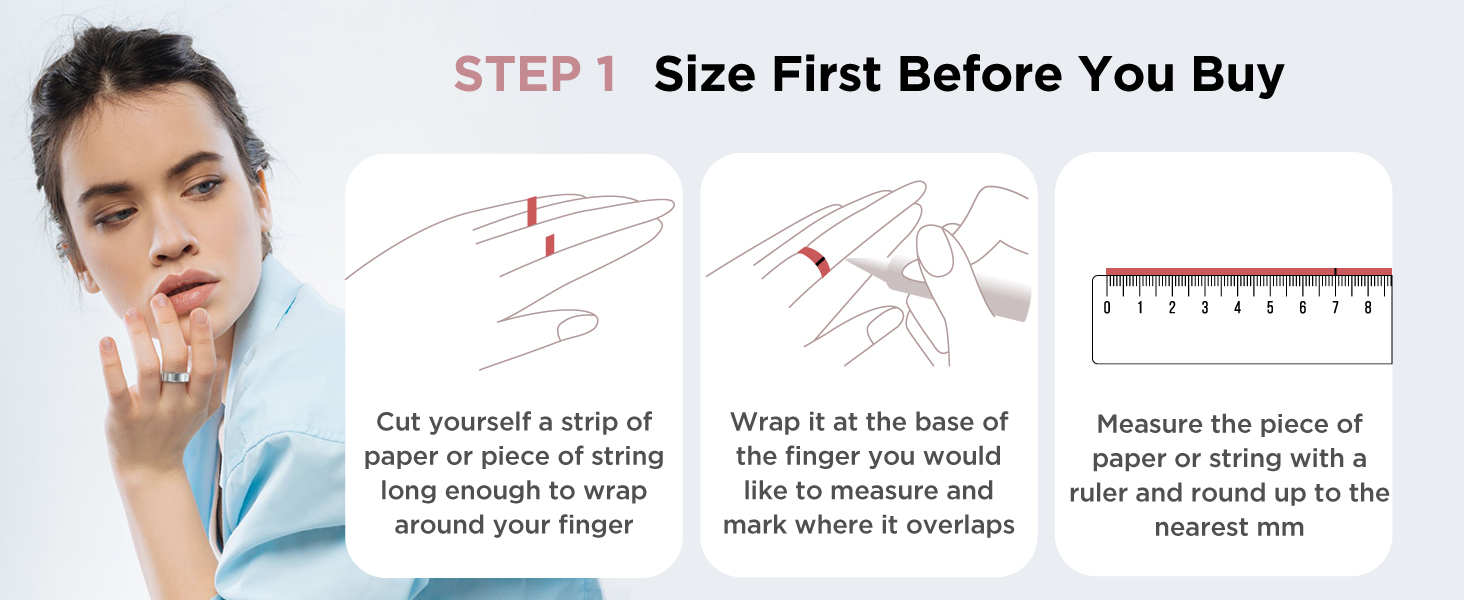 STEP 1 Size First Before You Buy

Cut yourself a strip of paper or piece of string long enough to wrap around your finger

Wrap it at the base of the finger you would like to measure and mark where it overlaps

0 1 2 3 4 5 6 7 8

Measure the piece of paper or string with a ruler and round up to the nearest mm