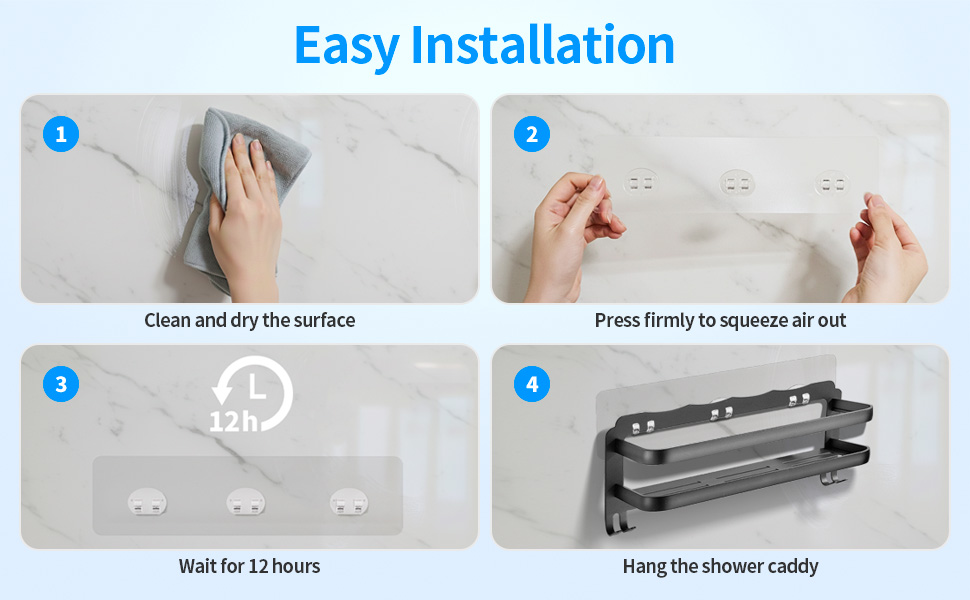 Easy Installation

1
Clean and dry the surface

2
Press firmly to squeeze air out

3
12h
Wait for 12 hours

4
Hang the shower caddy