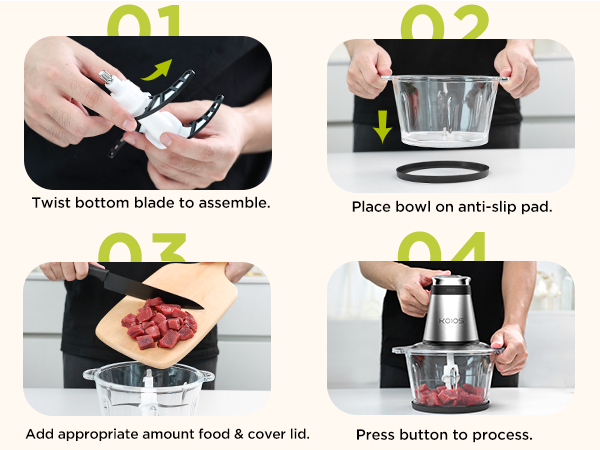 01

Twist bottom blade to assemble.

02

Place bowl on anti-slip pad.

03

Add appropriate amount food & cover lid.

04

KOIOS

Press button to process.