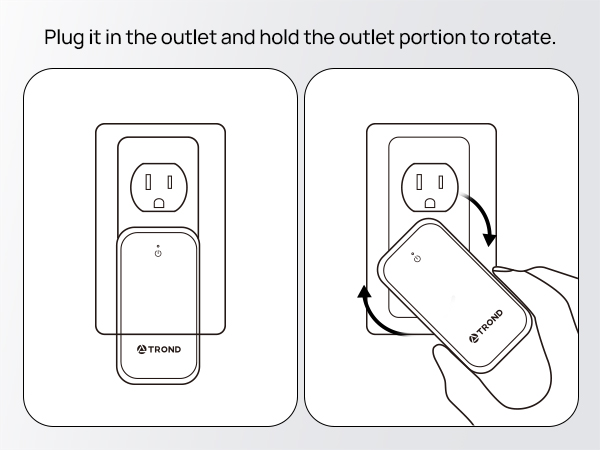 Plug it in the outlet and hold the outlet portion to rotate.

TROND

TROND