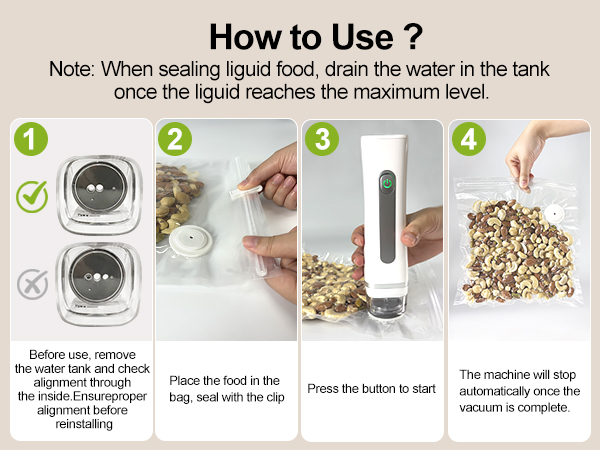 How to Use ?

Note: When sealing liguid food, drain the water in the tank once the liguid reaches the maximum level.

1

Before use, remove the water tank and check alignment through the inside.Ensureproper alignment before reinstalling

2

Place the food in the bag, seal with the clip

3

Press the button to start

4

The machine will stop automatically once the vacuum is complete.