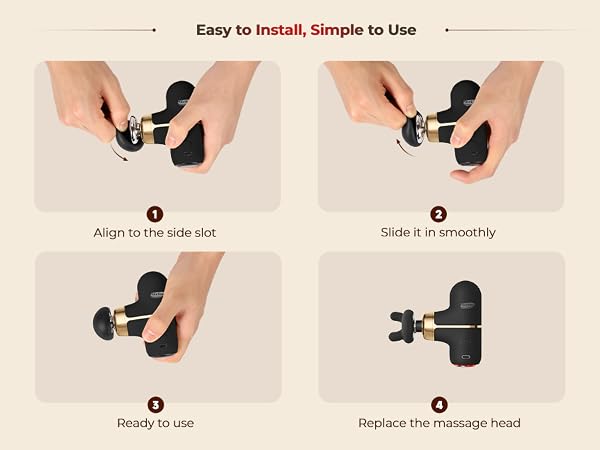 Easy to Install, Simple to Use

1
Align to the side slot

2
Slide it in smoothly

3
Ready to use

4
Replace the massage head