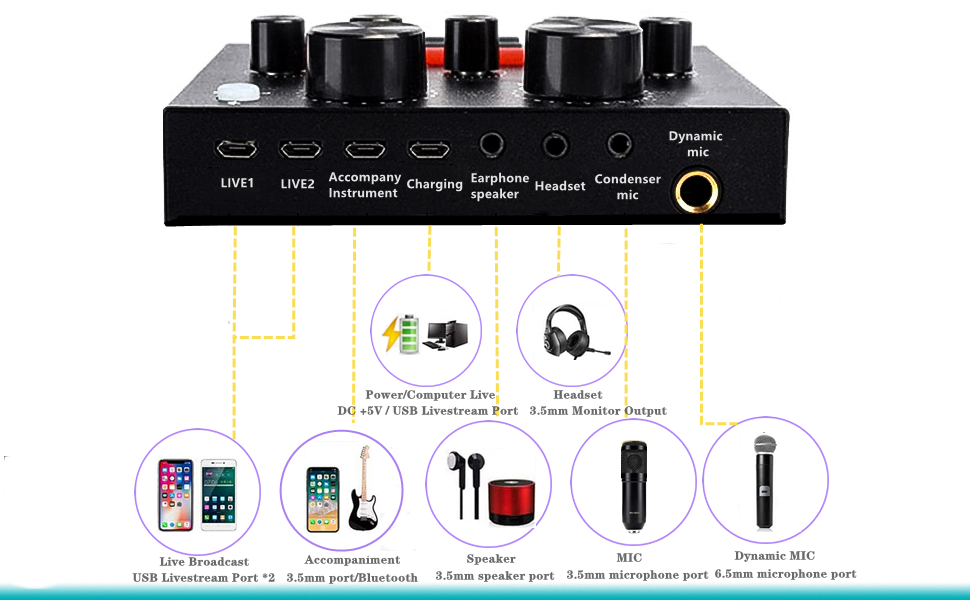 LIVE1 LIVE2 Accompany Instrument Charging Earphone speaker Headset Condenser mic Dynamic mic

Power/Computer Live
DC +5V / USB Livestream Port

Headset
3.5mm Monitor Output

Live Broadcast
USB Livestream Port *2

Accompaniment
3.5mm port/Bluetooth

Speaker
3.5mm speaker port

MIC
3.5mm microphone port

Dynamic MIC
6.5mm microphone port