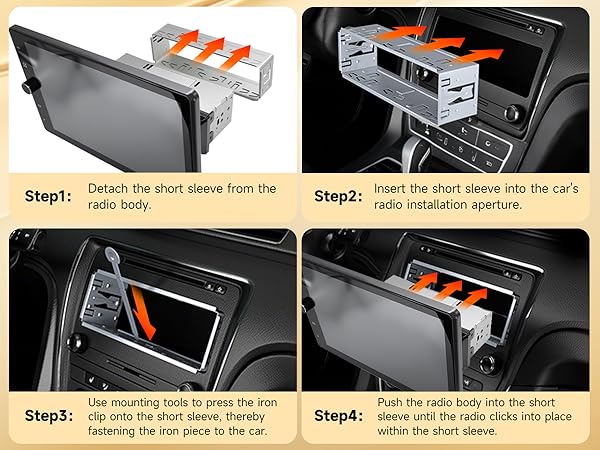 Step1: Detach the short sleeve from the radio body.

Step2: Insert the short sleeve into the car's radio installation aperture.

Step3: Use mounting tools to press the iron clip onto the short sleeve, thereby fastening the iron piece to the car.

Step4: Push the radio body into the short sleeve until the radio clicks into place within the short sleeve.