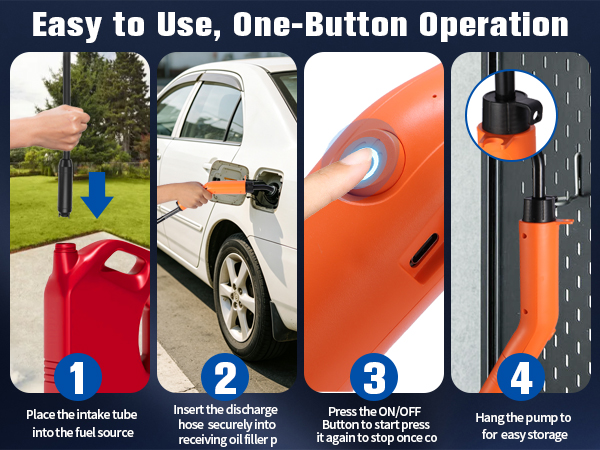 Easy to Use, One-Button Operation

1

Place the intake tube into the fuel source

2

Insert the discharge hose securely into receiving oil filler p

3

Press the ON/OFF Button to start press it again to stop once co

4

Hang the pump to for easy storage