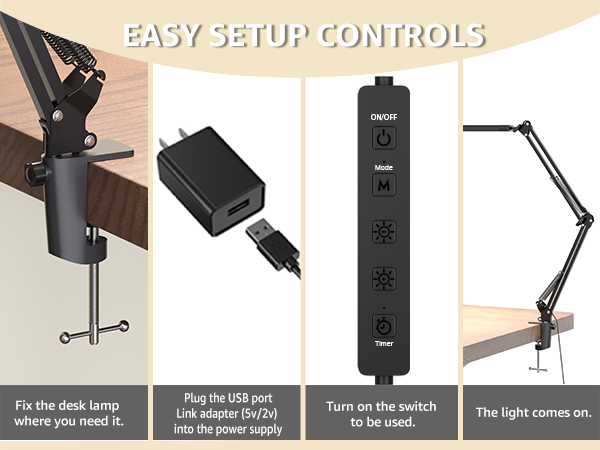 EASY SETUP CONTROLS

ON/OFF

Mode

M

Timer

Fix the desk lamp where you need it.

Plug the USB port Link adapter (5v/2v) into the power supply

Turn on the switch to be used.

The light comes on.