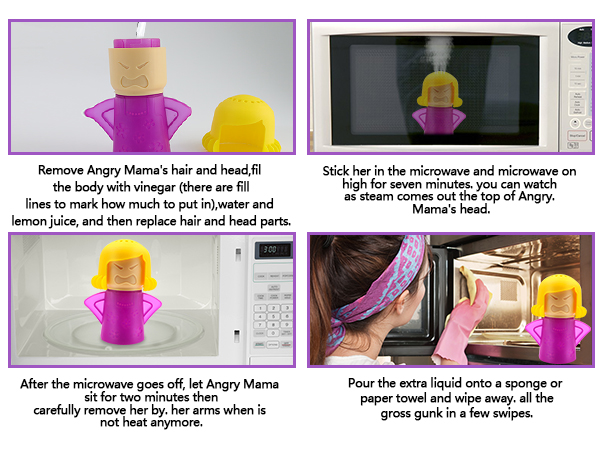 Remove Angry Mama's hair and head,fil the body with vinegar (there are fill lines to mark how much to put in),water and lemon juice, and then replace hair and head parts.

Stick her in the microwave and microwave on high for seven minutes. you can watch as steam comes out the top of Angry. Mama's head.

3:00

After the microwave goes off, let Angry Mama sit for two minutes then carefully remove her by. her arms when is not heat anymore.

Pour the extra liquid onto a sponge or paper towel and wipe away. all the gross gunk in a few swipes.