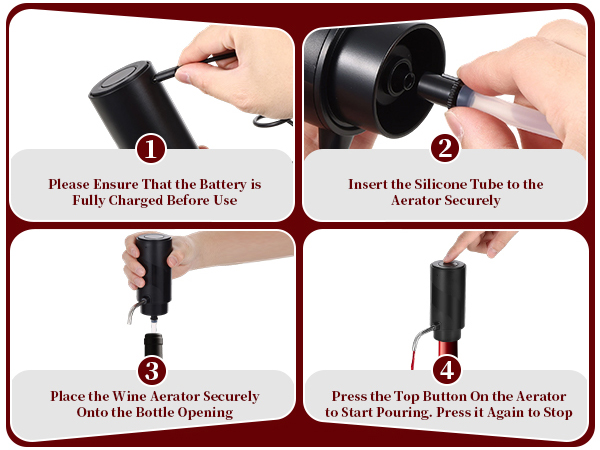 1

Please Ensure That the Battery is Fully Charged Before Use

2

Insert the Silicone Tube to the Aerator Securely

3

Place the Wine Aerator Securely Onto the Bottle Opening

4

Press the Top Button On the Aerator to Start Pouring. Press it Again to Stop