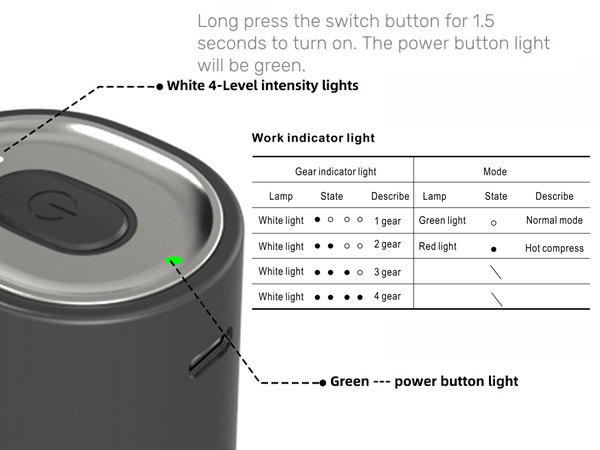 Long press the switch button for 1.5 seconds to turn on. The power button light will be green.

White 4-Level intensity lights

Work indicator light

| Gear indicator light | | | Mode | | |
|---|---|---|---|---|---|
| Lamp | State | Describe | Lamp | State | Describe |
| White light | ● ○ ○ ○ | 1 gear | Green light | ○ | Normal mode |
| White light | ● ● ○ ○ | 2 gear | Red light | ● | Hot compress |
| White light | ● ● ● ○ | 3 gear | | \ | |
| White light | ● ● ● ● | 4 gear | | \ | |

Green --- power button light