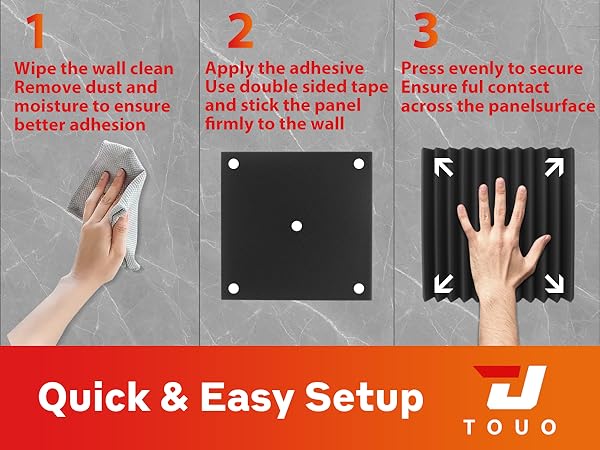 1
Wipe the wall clean
Remove dust and moisture to ensure better adhesion

2
Apply the adhesive
Use double sided tape and stick the panel firmly to the wall

3
Press evenly to secure
Ensure ful contact across the panelsurface

Quick & Easy Setup

TOUO