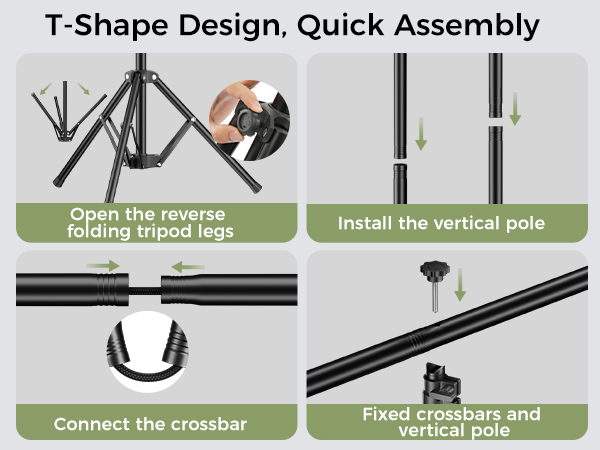 T-Shape Design, Quick Assembly

Open the reverse folding tripod legs

Install the vertical pole

Connect the crossbar

Fixed crossbars and vertical pole