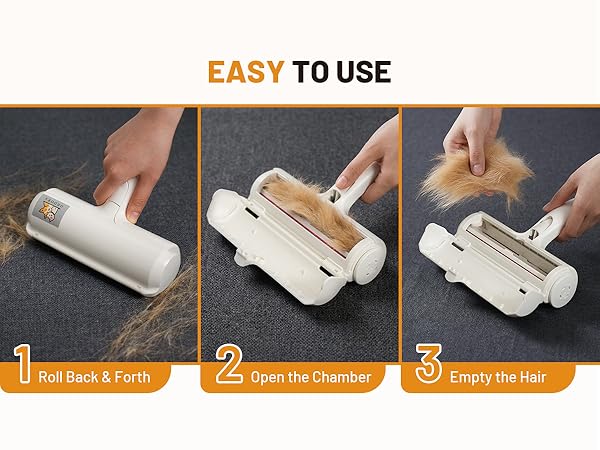 EASY TO USE

1 Roll Back & Forth

2 Open the Chamber

3 Empty the Hair