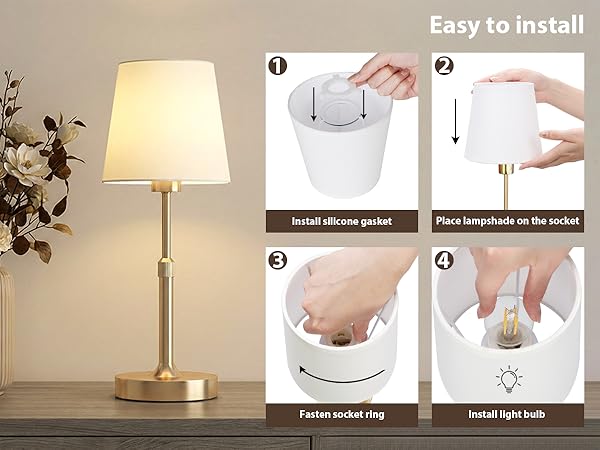 Easy to install

1
Install silicone gasket

2
Place lampshade on the socket

3
Fasten socket ring

4
Install light bulb