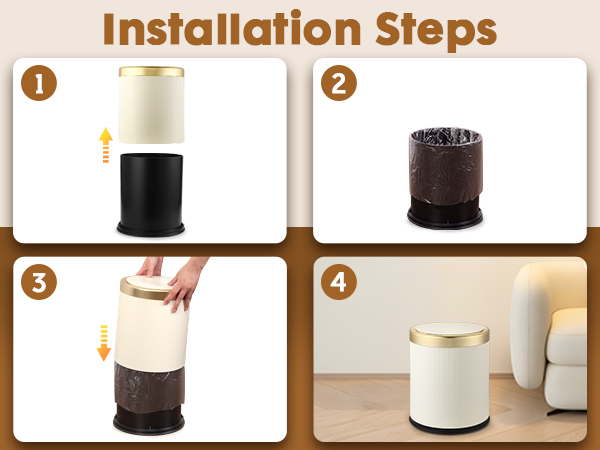 Installation Steps

1

2

3

4