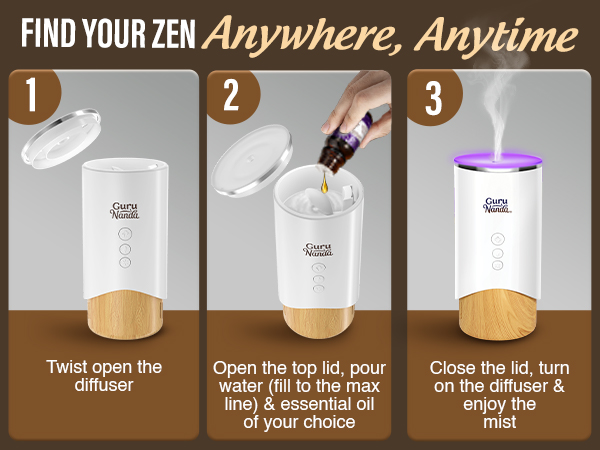 FIND YOUR ZEN Anywhere, Anytime

1

Guru Nanda

Twist open the diffuser

2

Guru Nanda

Open the top lid, pour water (fill to the max line) & essential oil of your choice

3

Guru Nanda

Close the lid, turn on the diffuser & enjoy the mist