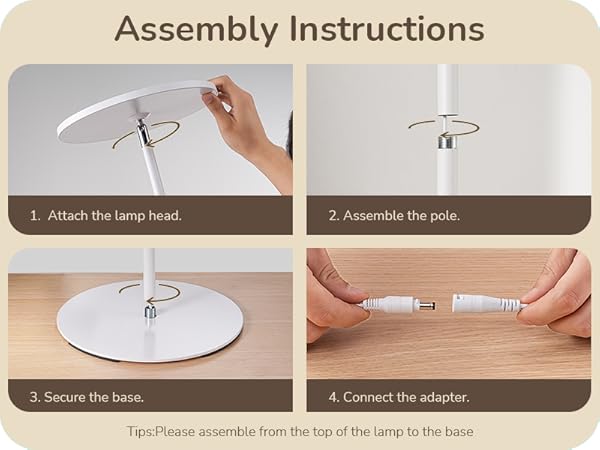 Assembly Instructions

1. Attach the lamp head.

2. Assemble the pole.

3. Secure the base.

4. Connect the adapter.

Tips:Please assemble from the top of the lamp to the base