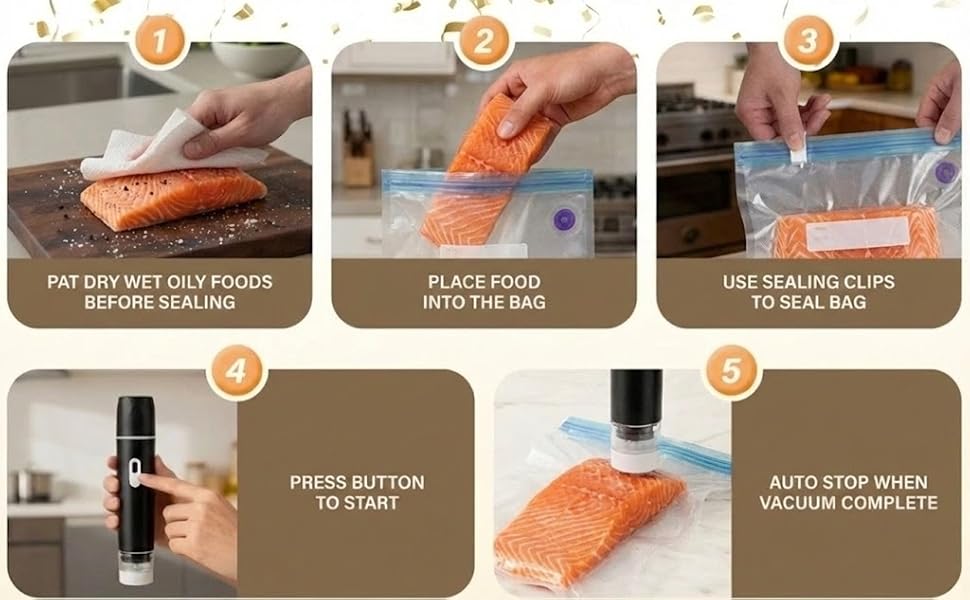 1

PAT DRY WET OILY FOODS BEFORE SEALING

2

PLACE FOOD INTO THE BAG

3

USE SEALING CLIPS TO SEAL BAG

4

PRESS BUTTON TO START

5

AUTO STOP WHEN VACUUM COMPLETE