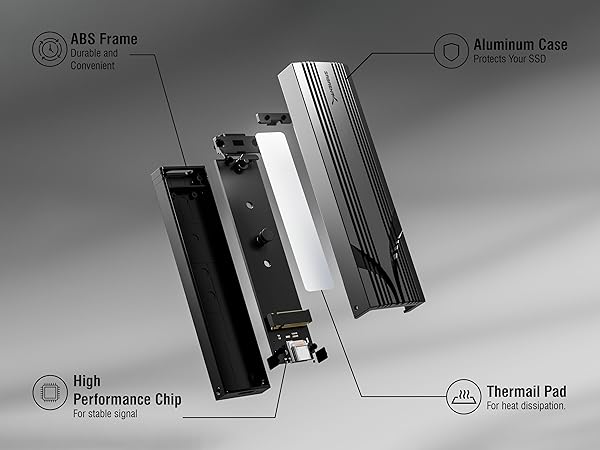 ABS Frame
Durable and Convenient

Aluminum Case
Protects Your SSD

SABRENT

High Performance Chip
For stable signal

Thermail Pad
For heat dissipation.