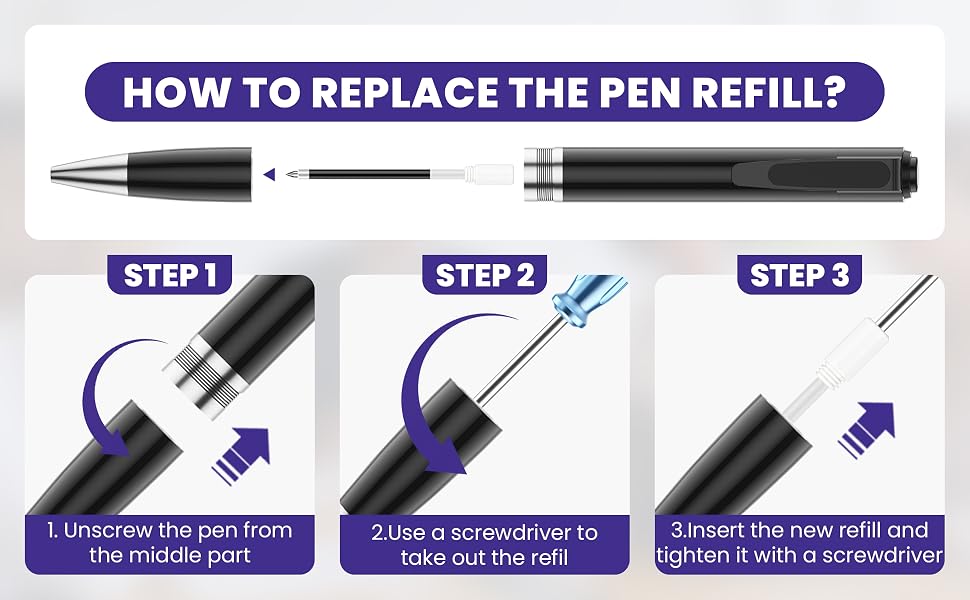 HOW TO REPLACE THE PEN REFILL?

STEP 1

1. Unscrew the pen from the middle part

STEP 2

2.Use a screwdriver to take out the refil

STEP 3

3.Insert the new refill and tighten it with a screwdriver