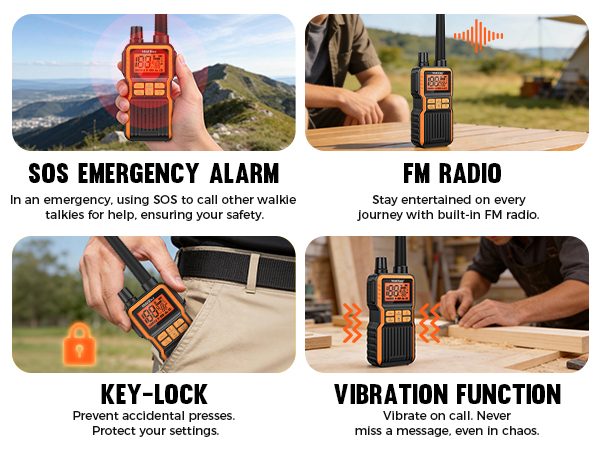 SOS EMERGENCY ALARM
In an emergency, using SOS to call other walkie talkies for help, ensuring your safety.

FM RADIO
Stay entertained on every journey with built-in FM radio.

KEY-LOCK
Prevent accidental presses. Protect your settings.

VIBRATION FUNCTION
Vibrate on call. Never miss a message, even in chaos.