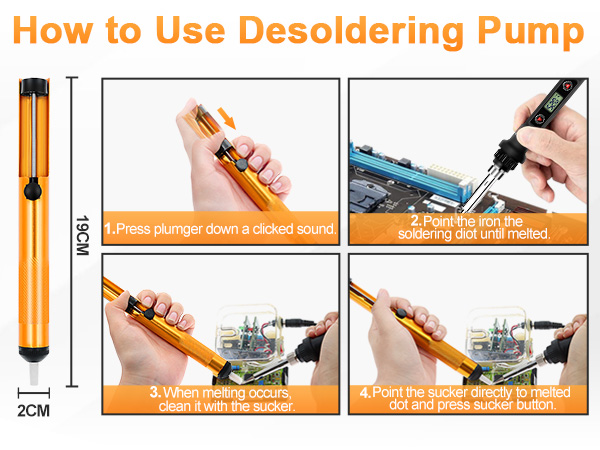 How to Use Desoldering Pump

19CM

2CM

1.Press plumger down a clicked sound.

2.Point the iron the soldering diot until melted.

3.When melting occurs, clean it with the sucker.

4.Point the sucker directly to melted dot and press sucker button.