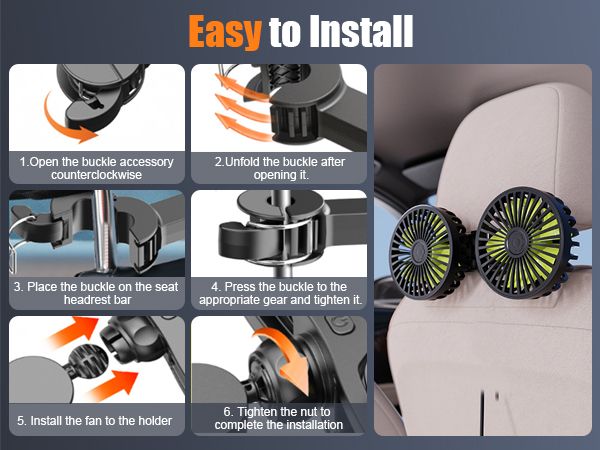 Easy to Install

1.Open the buckle accessory counterclockwise

2.Unfold the buckle after opening it.

3. Place the buckle on the seat headrest bar

4. Press the buckle to the appropriate gear and tighten it.

5. Install the fan to the holder

6. Tighten the nut to complete the installation