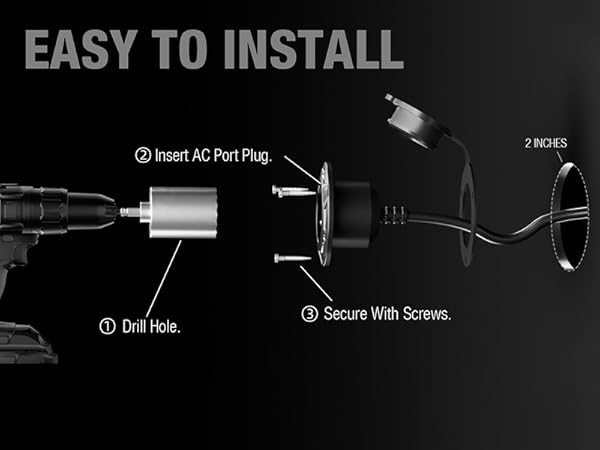 EASY TO INSTALL

② Insert AC Port Plug.

2 INCHES

① Drill Hole.

③ Secure With Screws.