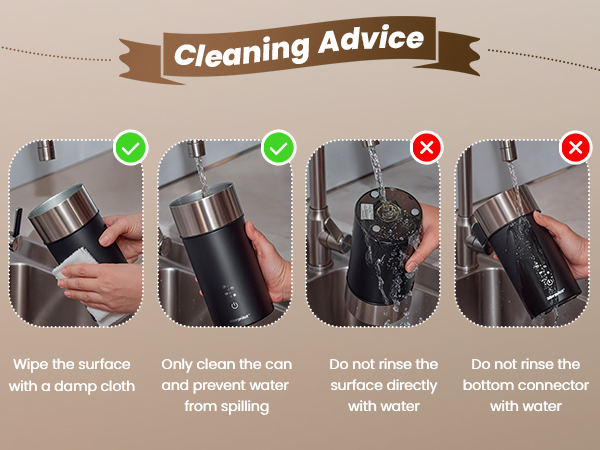 Cleaning Advice

Wipe the surface with a damp cloth

Only clean the can and prevent water from spilling

Do not rinse the surface directly with water

Do not rinse the bottom connector with water