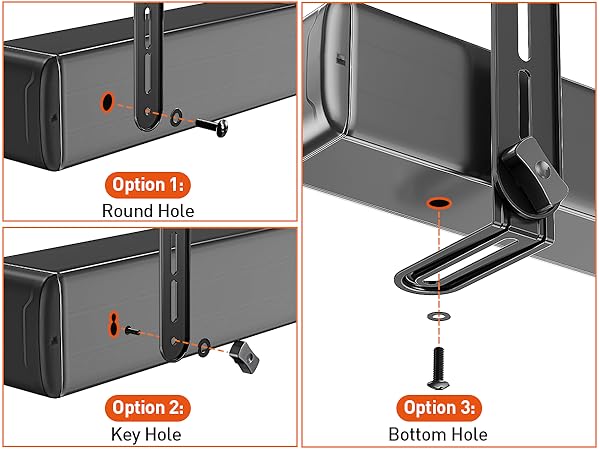 Option 1:
Round Hole

Option 2:
Key Hole

Option 3:
Bottom Hole