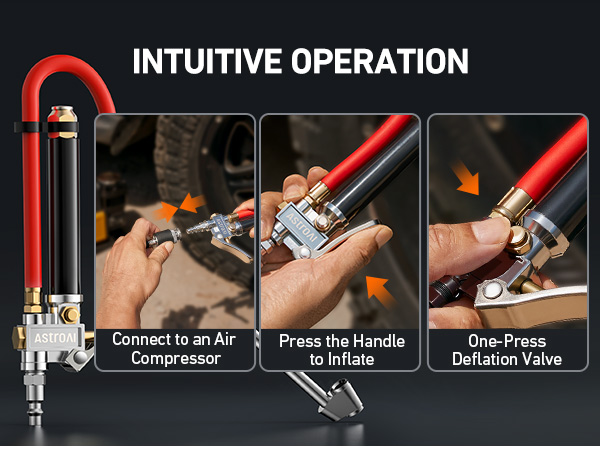 INTUITIVE OPERATION

ASTROAI

ASTROAI

Connect to an Air Compressor

Press the Handle to Inflate

One-Press Deflation Valve