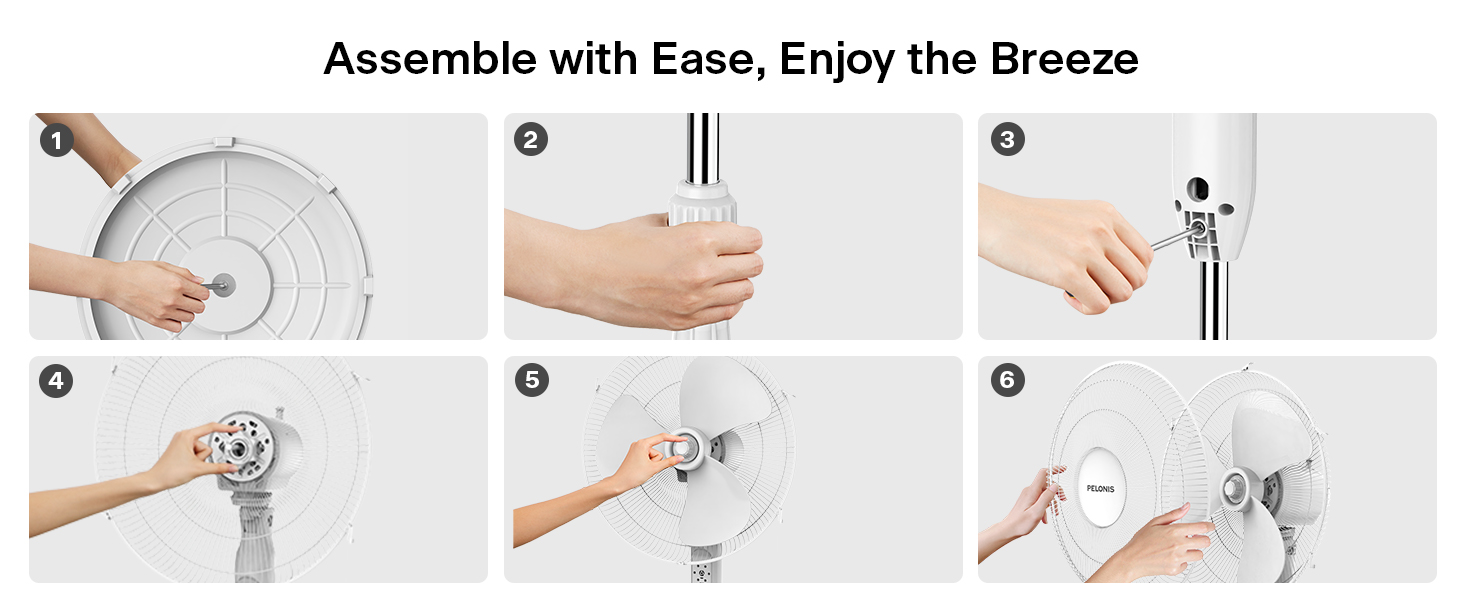 Assemble with Ease, Enjoy the Breeze

1

2

3

4

5

6

PELONIS