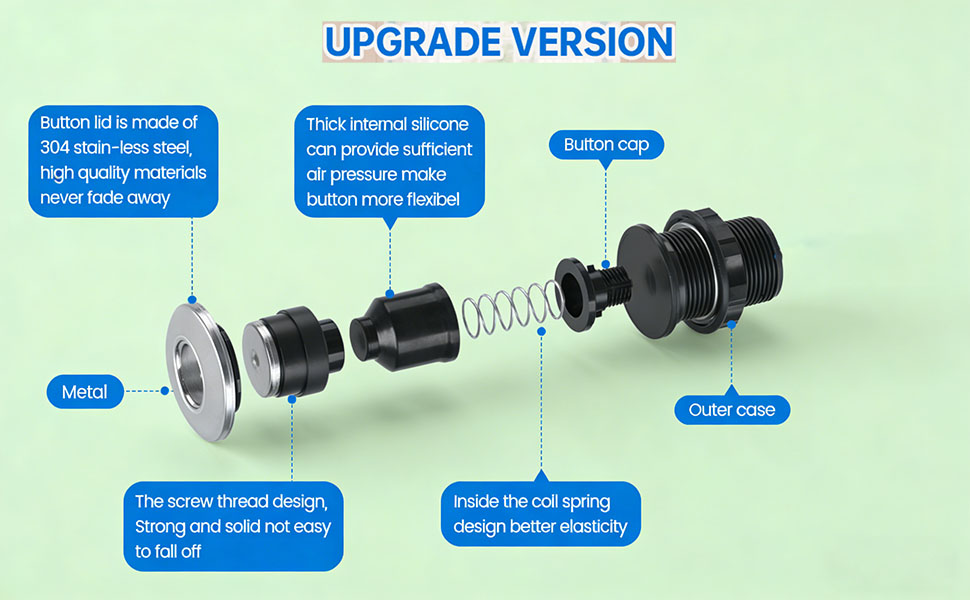 UPGRADE VERSION

Button lid is made of 304 stain-less steel, high quality materials never fade away

Thick internal silicone can provide sufficient air pressure make button more flexibel

Button cap

Metal

Outer case

The screw thread design, Strong and solid not easy to fall off

Inside the coll spring design better elasticity