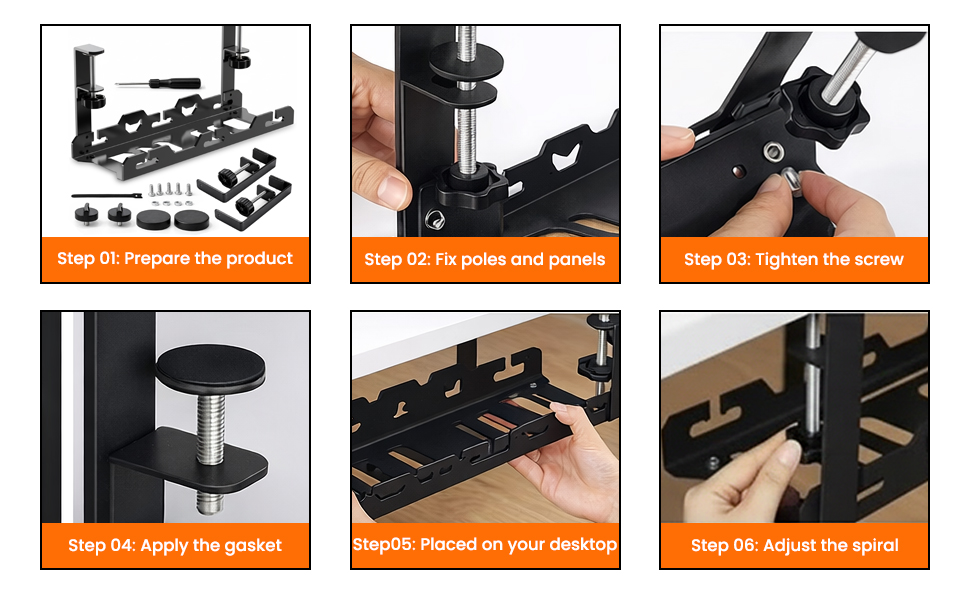 Step 01: Prepare the product

Step 02: Fix poles and panels

Step 03: Tighten the screw

Step 04: Apply the gasket

Step05: Placed on your desktop

Step 06: Adjust the spiral