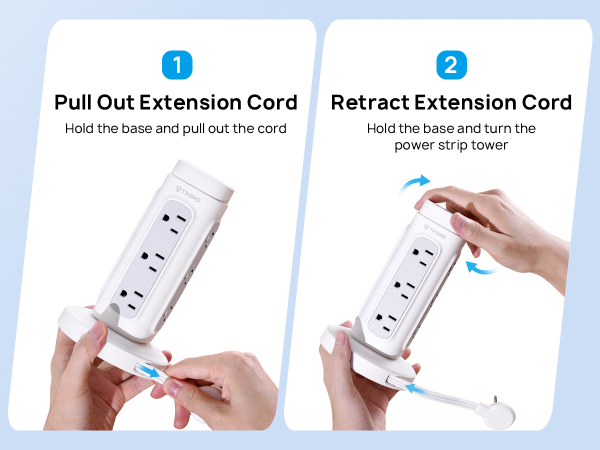 1

Pull Out Extension Cord

Hold the base and pull out the cord

TROND

2

Retract Extension Cord

Hold the base and turn the power strip tower

TROND