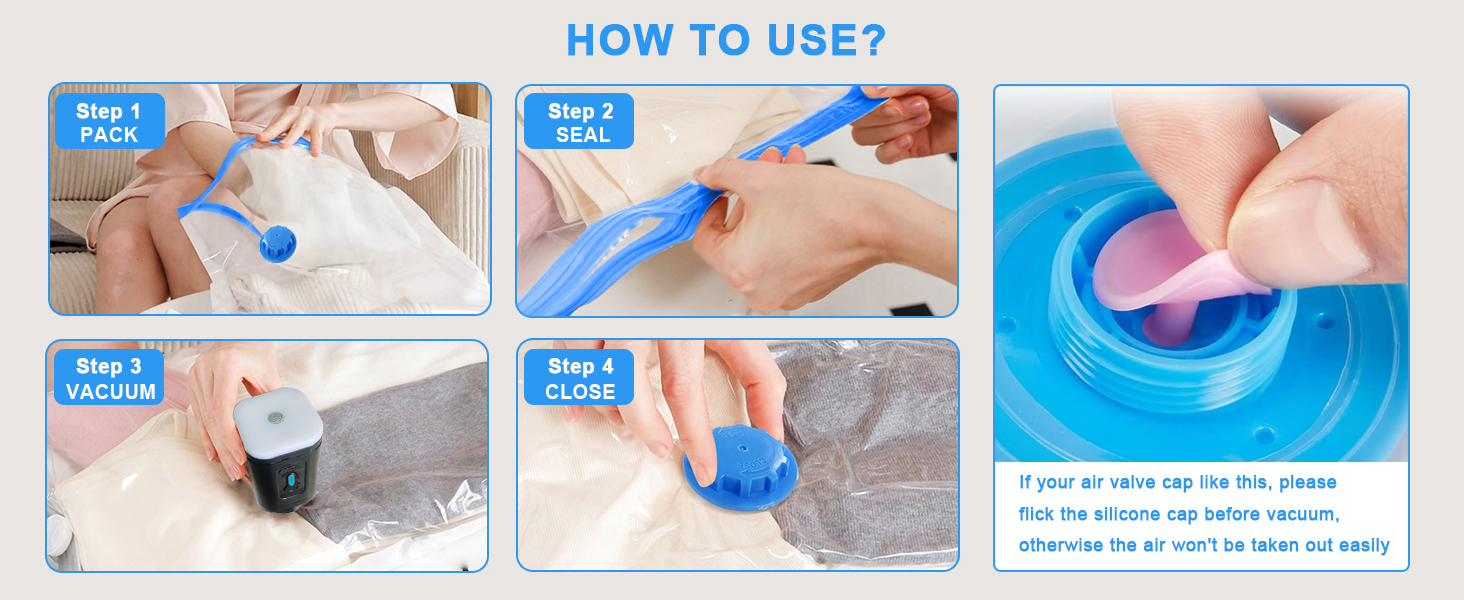 HOW TO USE?

Step 1
PACK

Step 2
SEAL

Step 3
VACUUM

Step 4
CLOSE

If your air valve cap like this, please flick the silicone cap before vacuum, otherwise the air won't be taken out easily