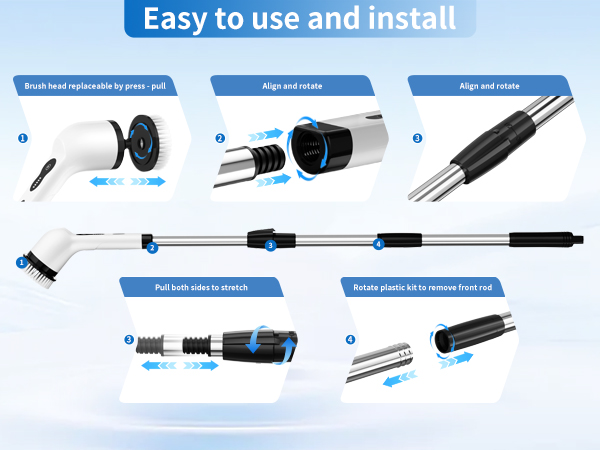 Easy to use and install

Brush head replaceable by press - pull

1

Align and rotate

2

Align and rotate

3

1 2 3 4

Pull both sides to stretch

3

Rotate plastic kit to remove front rod

4