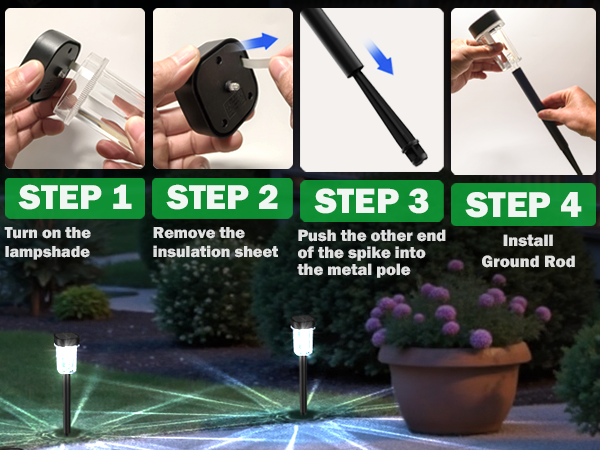 STEP 1
Turn on the lampshade

STEP 2
Remove the insulation sheet

STEP 3
Push the other end of the spike into the metal pole

STEP 4
Install Ground Rod