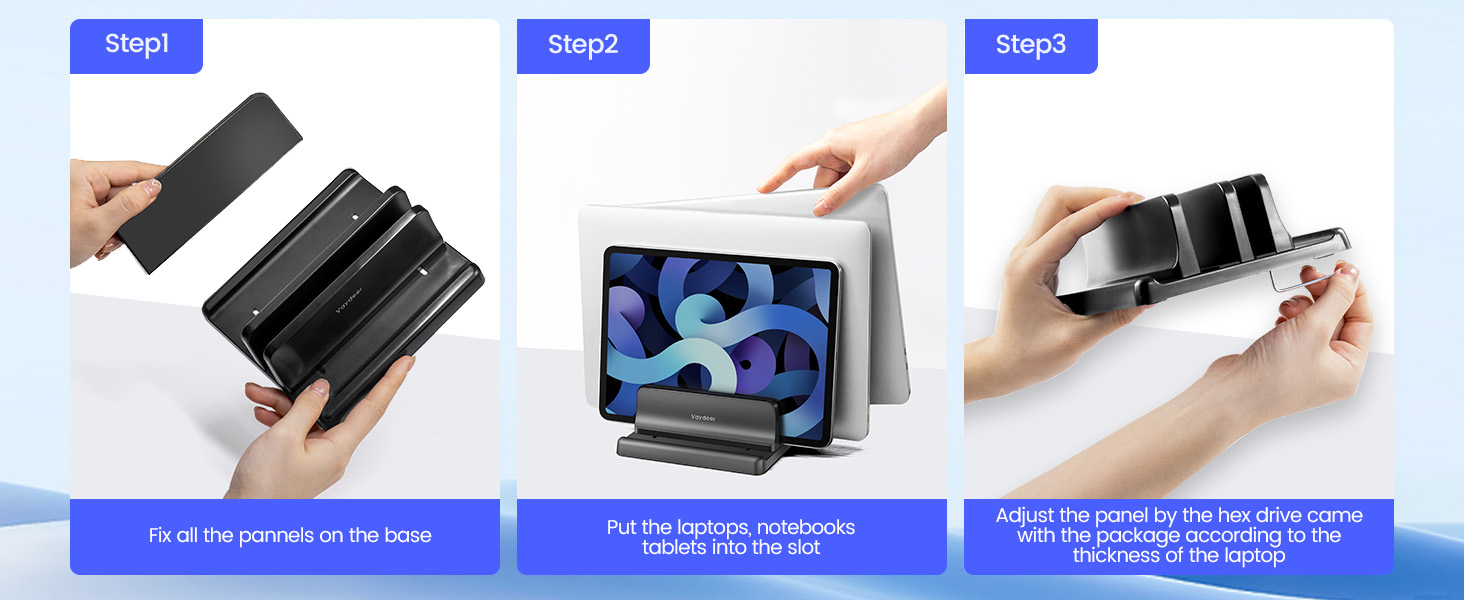 Step1

Vaydeer

Fix all the pannels on the base

Step2

Vaydeer

Put the laptops, notebooks tablets into the slot

Step3

Adjust the panel by the hex drive came with the package according to the thickness of the laptop