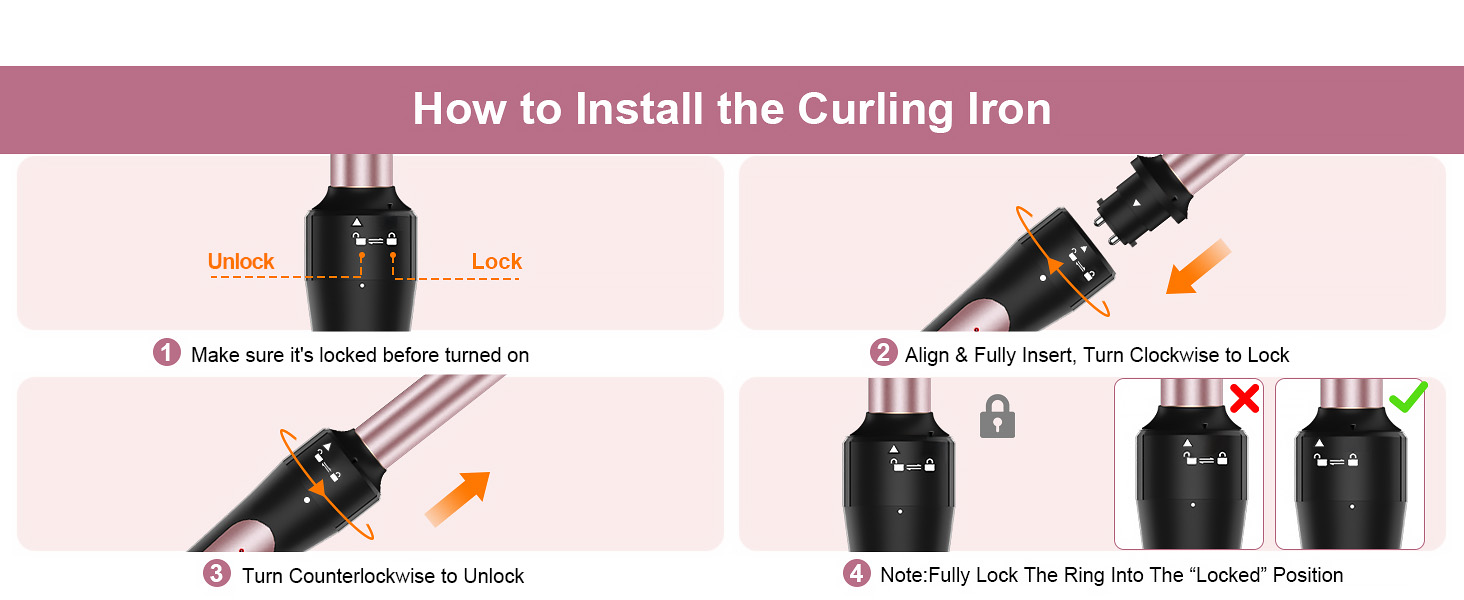 How to Install the Curling Iron

Unlock

Lock

1 Make sure it's locked before turned on

2 Align & Fully Insert, Turn Clockwise to Lock

3 Turn Counterlockwise to Unlock

4 Note:Fully Lock The Ring Into The “Locked” Position