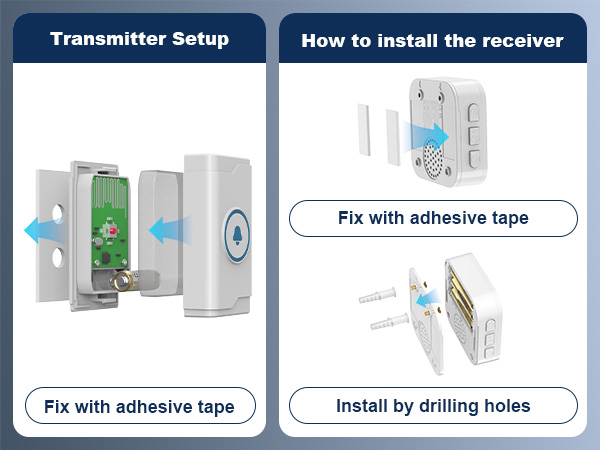 Transmitter Setup

Fix with adhesive tape

How to install the receiver

Fix with adhesive tape

Install by drilling holes