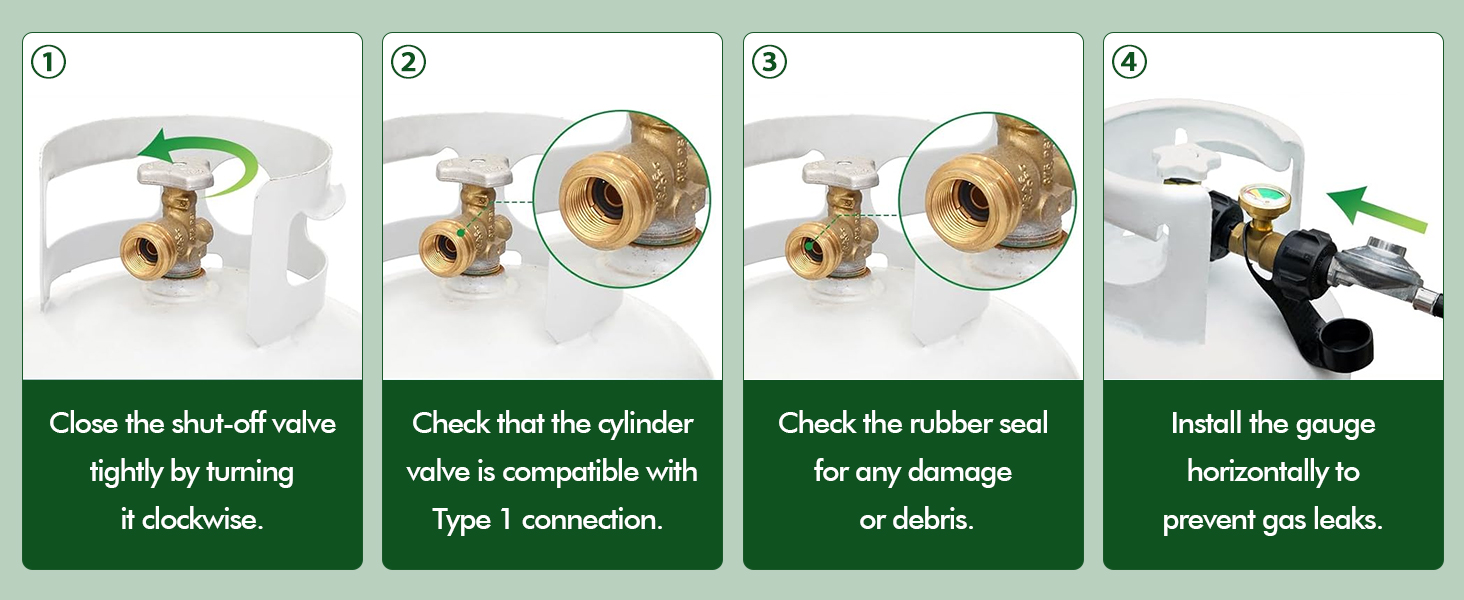 ①

Close the shut-off valve tightly by turning it clockwise.

②

Check that the cylinder valve is compatible with Type 1 connection.

③

Check the rubber seal for any damage or debris.

④

Install the gauge horizontally to prevent gas leaks.